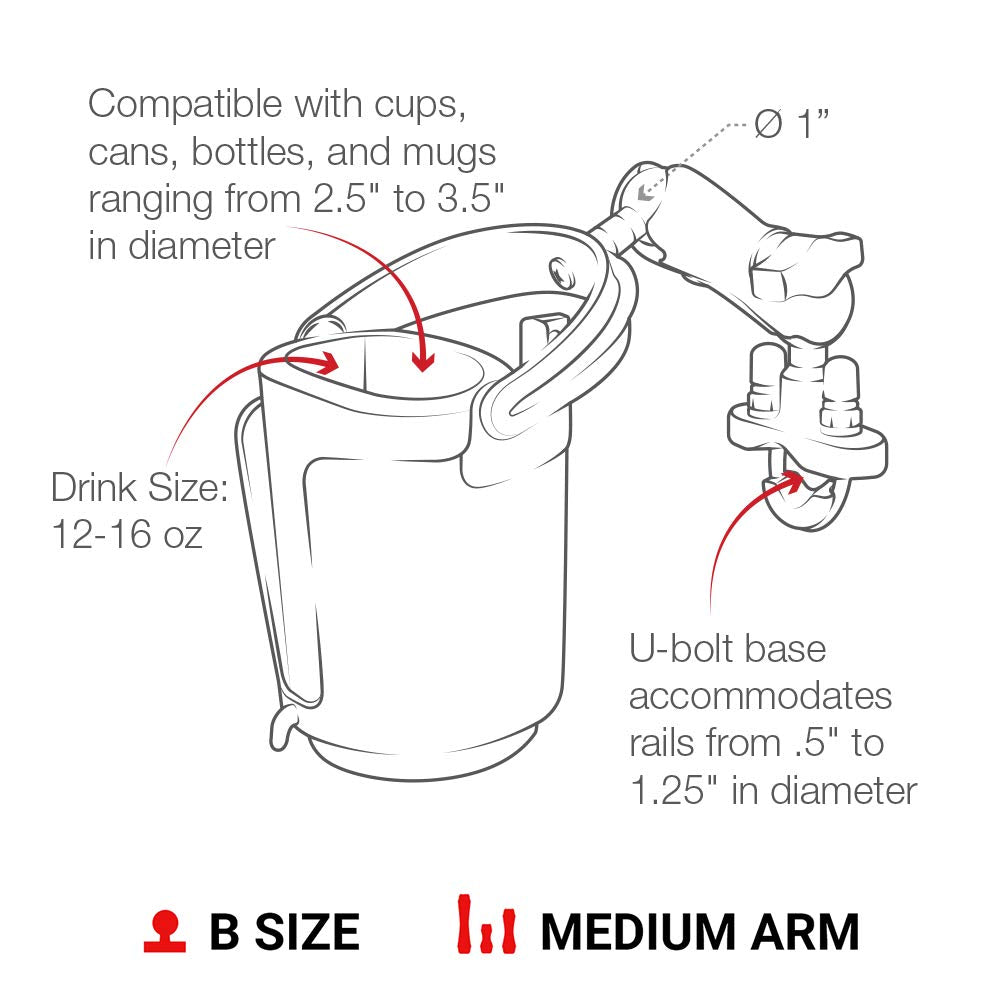 Compatible with cups, cans, bottles, and mugs ranging from 2.5" to 3.5" in diameter

Ø 1”

Drink Size: 12-16 oz

U-bolt base accommodates rails from .5" to 1.25" in diameter

B SIZE

MEDIUM ARM