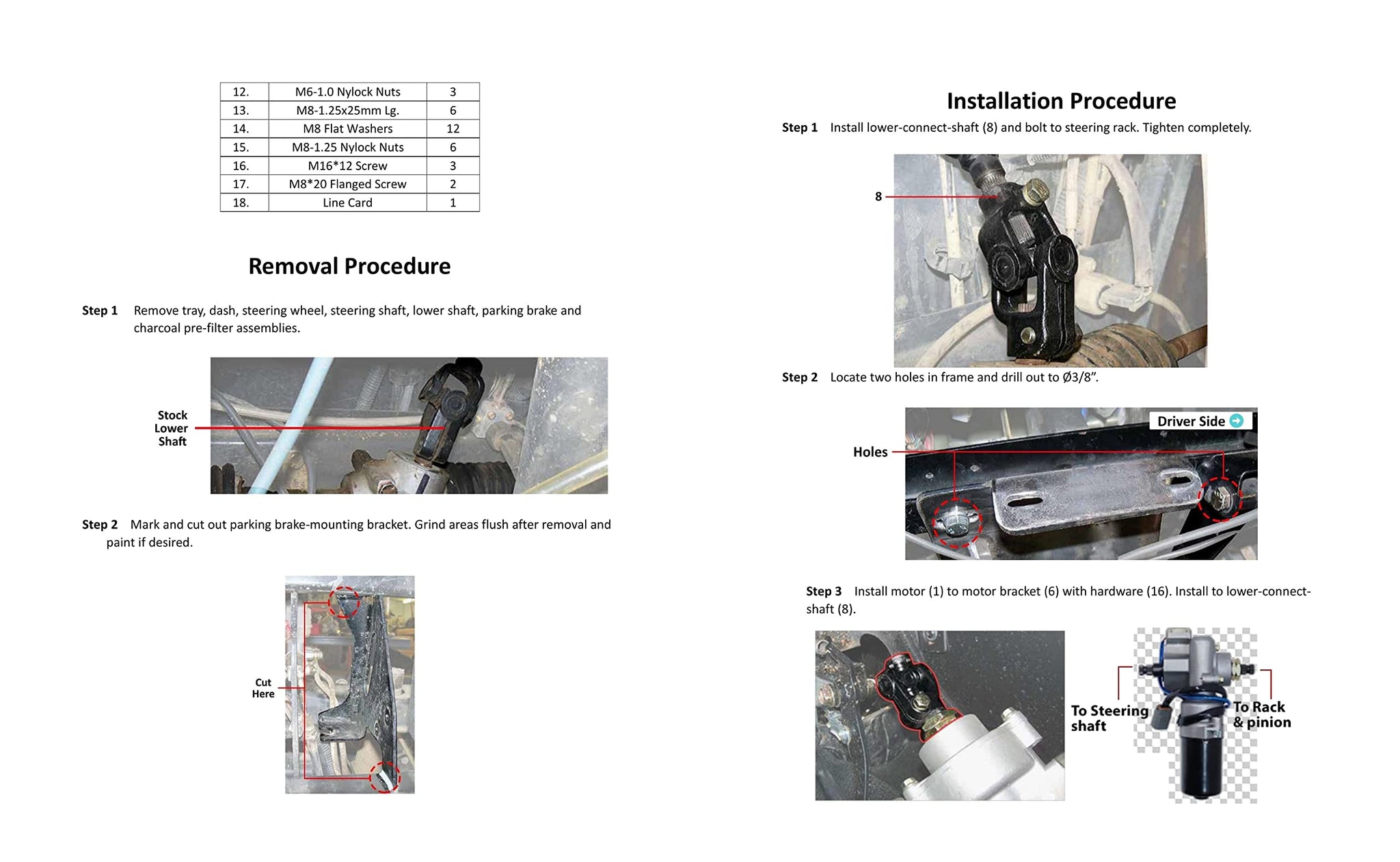 | 12. | M6-1.0 Nylock Nuts | 3 |
|---|---|---|
| 13. | M8-1.25x25mm Lg. | 6 |
| 14. | M8 Flat Washers | 12 |
| 15. | M8-1.25 Nylock Nuts | 6 |
| 16. | M16*12 Screw | 3 |
| 17. | M8*20 Flanged Screw | 2 |
| 18. | Line Card | 1 |

Removal Procedure

Step 1 Remove tray, dash, steering wheel, steering shaft, lower shaft, parking brake and charcoal pre-filter assemblies.

Stock Lower Shaft

Step 2 Mark and cut out parking brake-mounting bracket. Grind areas flush after removal and paint if desired.

Cut Here

Installation Procedure

Step 1 Install lower-connect-shaft (8) and bolt to steering rack. Tighten completely.

8

Step 2 Locate two holes in frame and drill out to Ø3/8".

Driver Side

Holes

Step 3 Install motor (1) to motor bracket (6) with hardware (16). Install to lower-connect-shaft (8).

To Steering shaft

To Rack & pinion