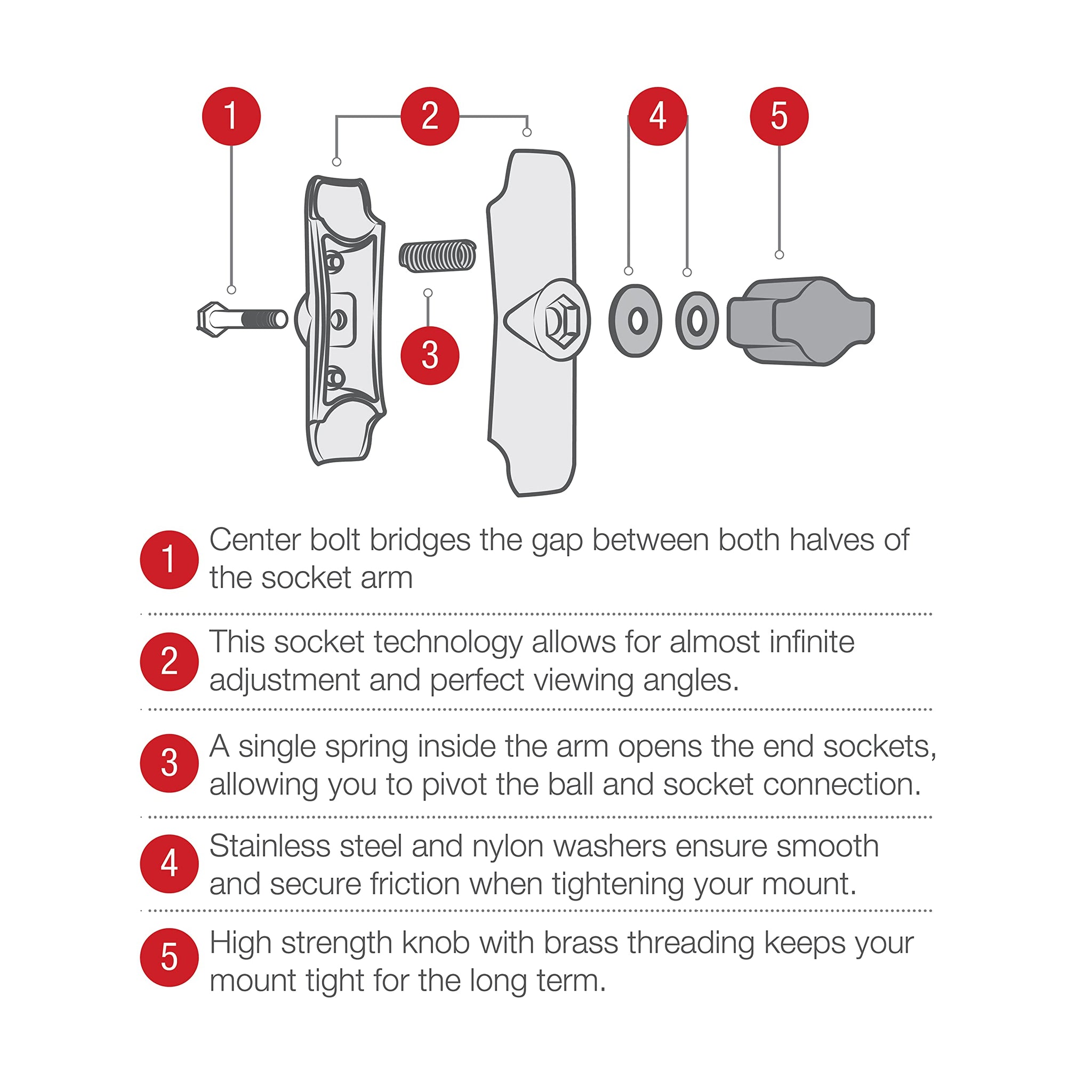 1
2
4
5
3

1 Center bolt bridges the gap between both halves of the socket arm

2 This socket technology allows for almost infinite adjustment and perfect viewing angles.

3 A single spring inside the arm opens the end sockets, allowing you to pivot the ball and socket connection.

4 Stainless steel and nylon washers ensure smooth and secure friction when tightening your mount.

5 High strength knob with brass threading keeps your mount tight for the long term.